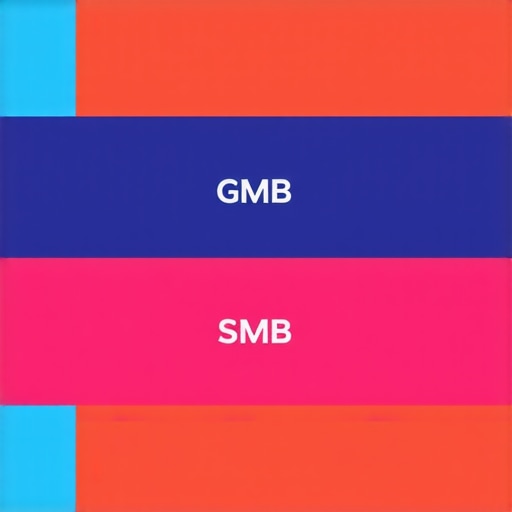 GMB

SMB