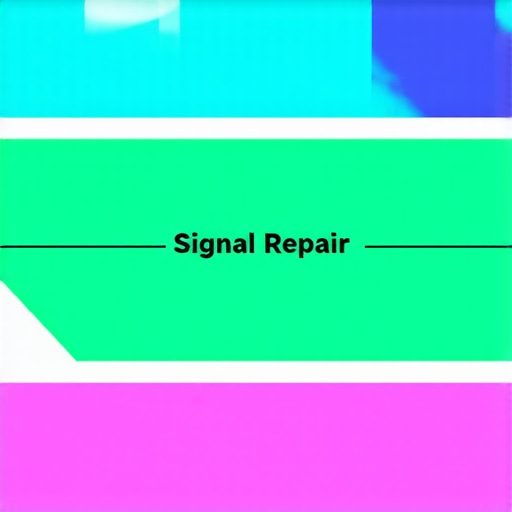 Signal Repair